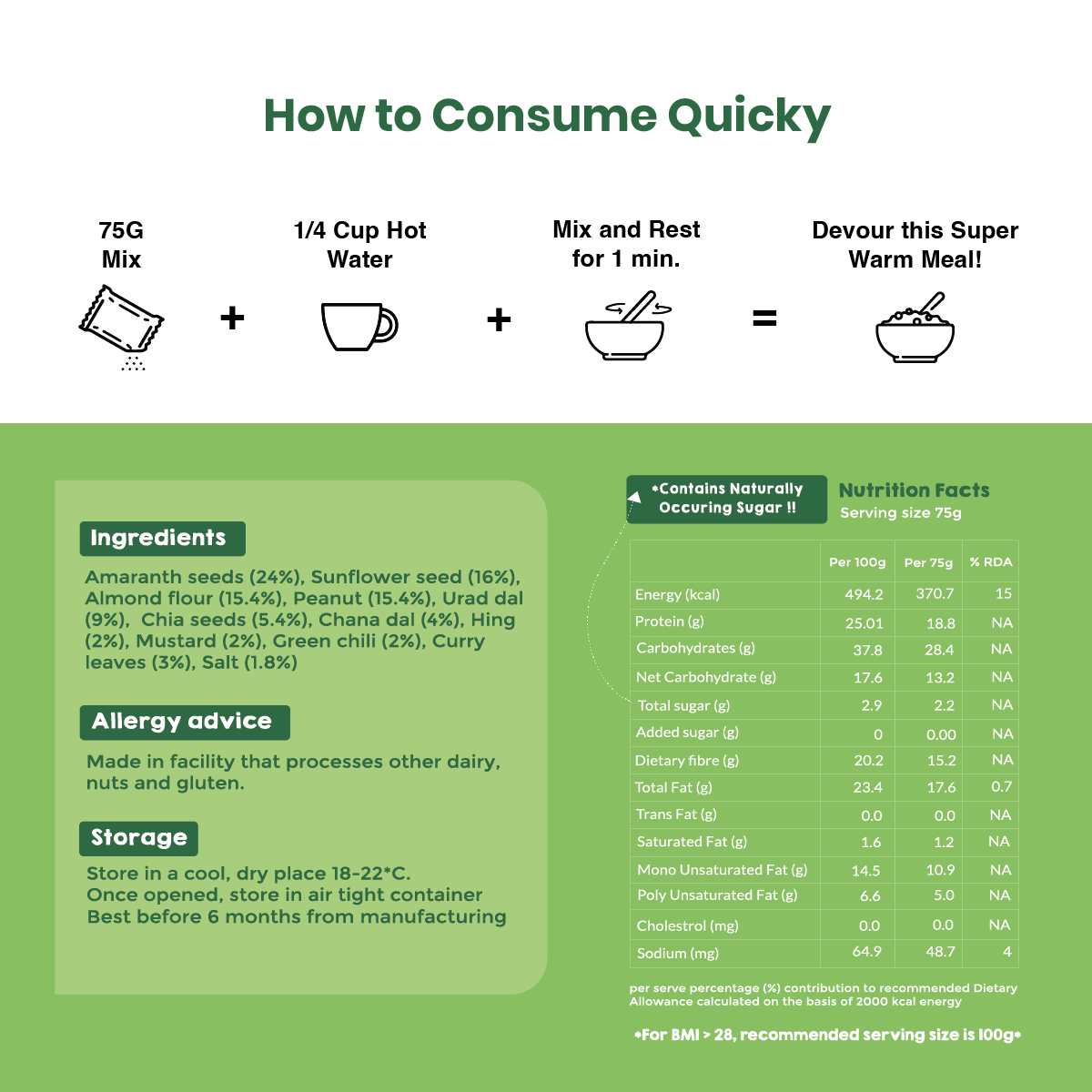 How to Consume Quicky

75G Mix + 1/4 Cup Hot Water + Mix and Rest for 1 min. = Devour this Super Warm Meal!

Ingredients

Amaranth seeds (24%), Sunflower seed (16%), Almond flour (15.4%), Peanut (15.4%), Urad dal (9%), Chia seeds (5.4%), Chana dal (4%), Hing (2%), Mustard (2%), Green chili (2%), Curry leaves (3%), Salt (1.8%)

Allergy advice

Made in facility that processes other dairy, nuts and gluten.

Storage

Store in a cool, dry place 18-22*C.
Once opened, store in air tight container
Best before 6 months from manufacturing

*Contains Naturally Occuring Sugar !!

Nutrition Facts
Serving size 75g

| | Per 100g | Per 75g | % RDA |
|---|---|---|---|
| Energy (kcal) | 494.2 | 370.7 | 15 |
| Protein (g) | 25.01 | 18.8 | NA |
| Carbohydrates (g) | 37.8 | 28.4 | NA |
| Net Carbohydrate (g) | 17.6 | 13.2 | NA |
| Total sugar (g) | 2.9 | 2.2 | NA |
| Added sugar (g) | 0 | 0.00 | NA |
| Dietary fibre (g) | 20.2 | 15.2 | NA |
| Total Fat (g) | 23.4 | 17.6 | 0.7 |
| Trans Fat (g) | 0.0 | 0.0 | NA |
| Saturated Fat (g) | 1.6 | 1.2 | NA |
| Mono Unsaturated Fat (g) | 14.5 | 10.9 | NA |
| Poly Unsaturated Fat (g) | 6.6 | 5.0 | NA |
| Cholestrol (mg) | 0.0 | 0.0 | NA |
| Sodium (mg) | 64.9 | 48.7 | 4 |

per serve percentage (%) contribution to recommended Dietary Allowance calculated on the basis of 2000 kcal energy

*For BMI > 28, recommended serving size is 100g*